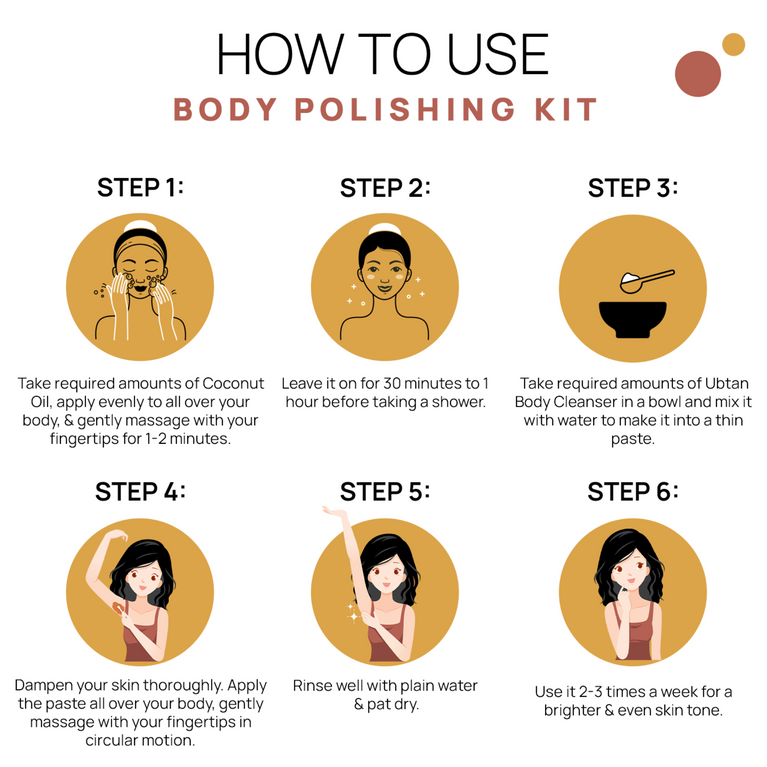 HOW TO USE
BODY POLISHING KIT

STEP 1:

Take required amounts of Coconut Oil, apply evenly to all over your body, & gently massage with your fingertips for 1-2 minutes.

STEP 2:

Leave it on for 30 minutes to 1 hour before taking a shower.

STEP 3:

Take required amounts of Ubtan Body Cleanser in a bowl and mix it with water to make it into a thin paste.

STEP 4:

Dampen your skin thoroughly. Apply the paste all over your body, gently massage with your fingertips in circular motion.

STEP 5:

Rinse well with plain water & pat dry.

STEP 6:

Use it 2-3 times a week for a brighter & even skin tone.