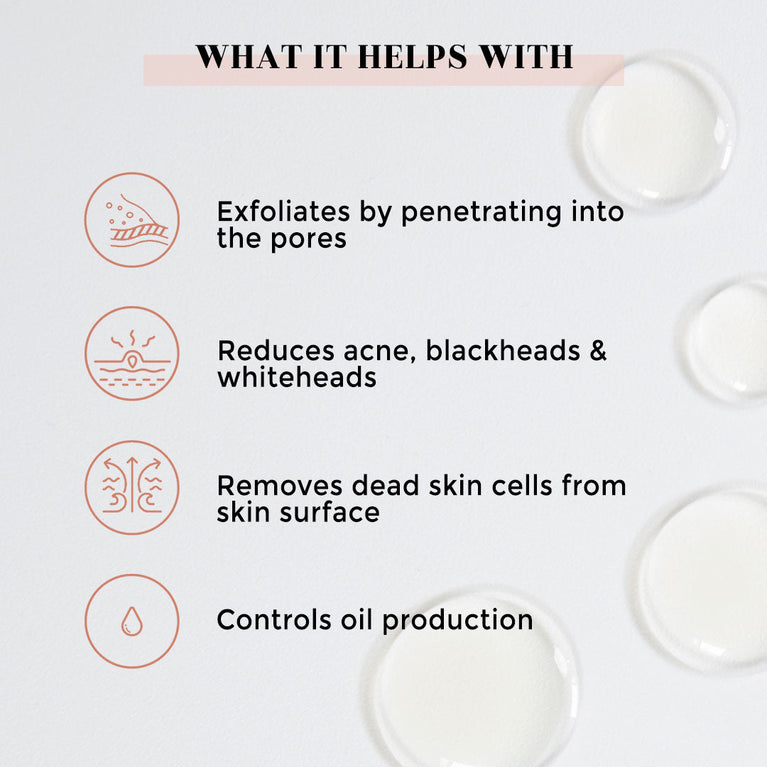 WHAT IT HELPS WITH

Exfoliates by penetrating into the pores

Reduces acne, blackheads & whiteheads

Removes dead skin cells from skin surface

Controls oil production